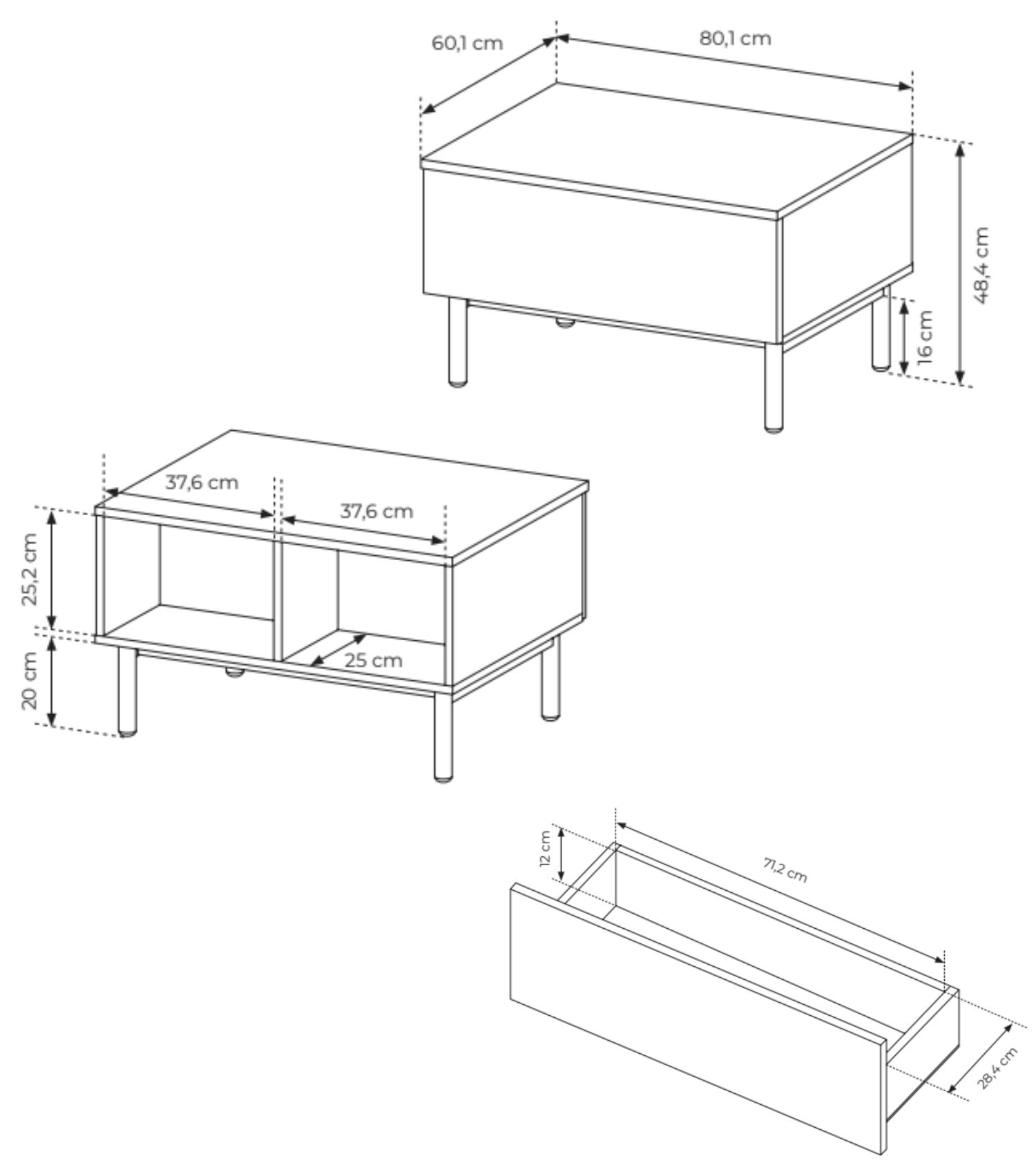 60,1 cm
80,1 cm
48,4 cm
16 cm
37,6 cm
37,6 cm
25,2 cm
20 cm
25 cm
12 cm
71,2 cm
28,4 cm