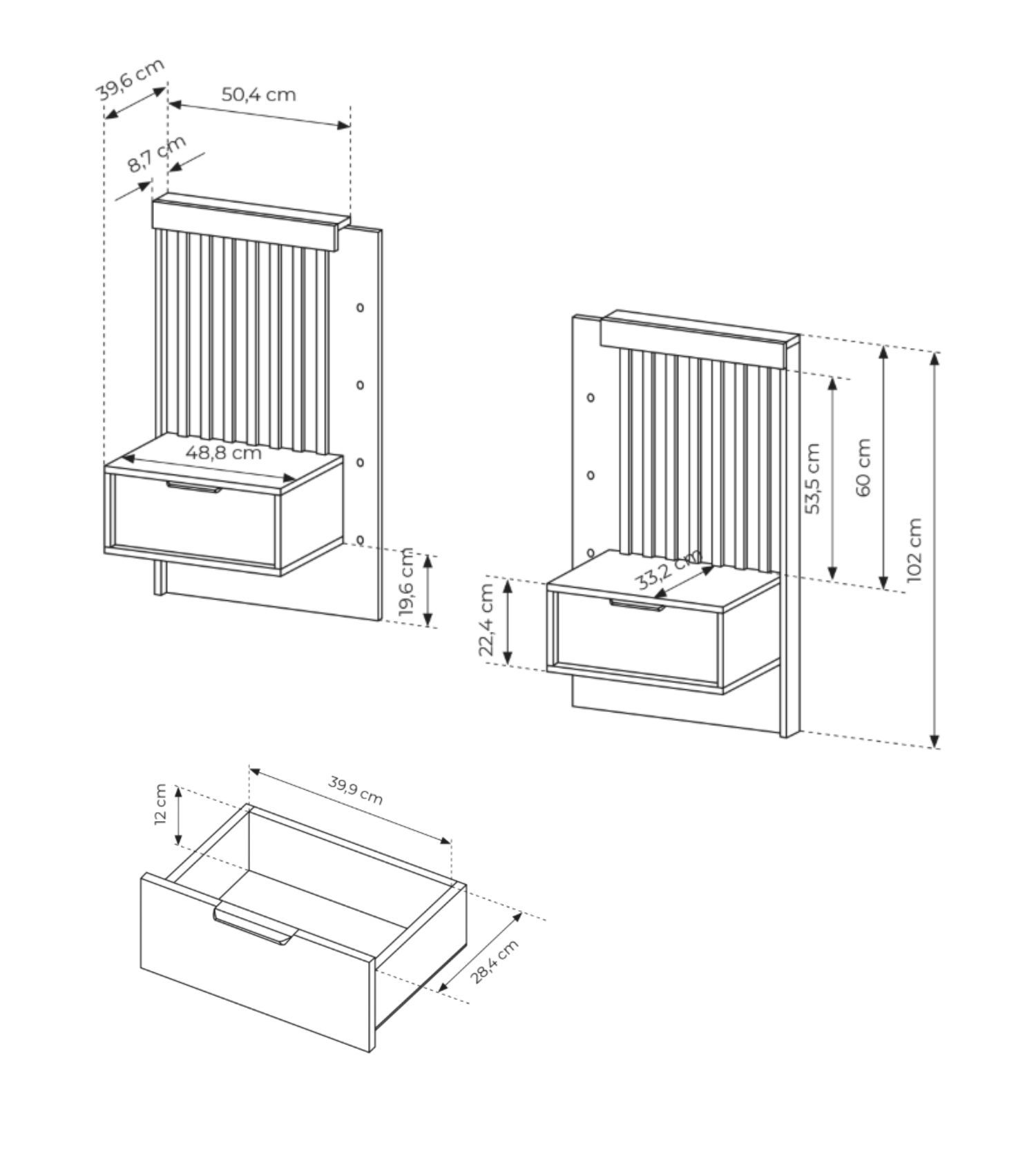 39,6 cm
50,4 cm
8,7 cm
48,8 cm
19,6 cm
53,5 cm
60 cm
102 cm
33,2 cm
22,4 cm
39,9 cm
12 cm
28,4 cm