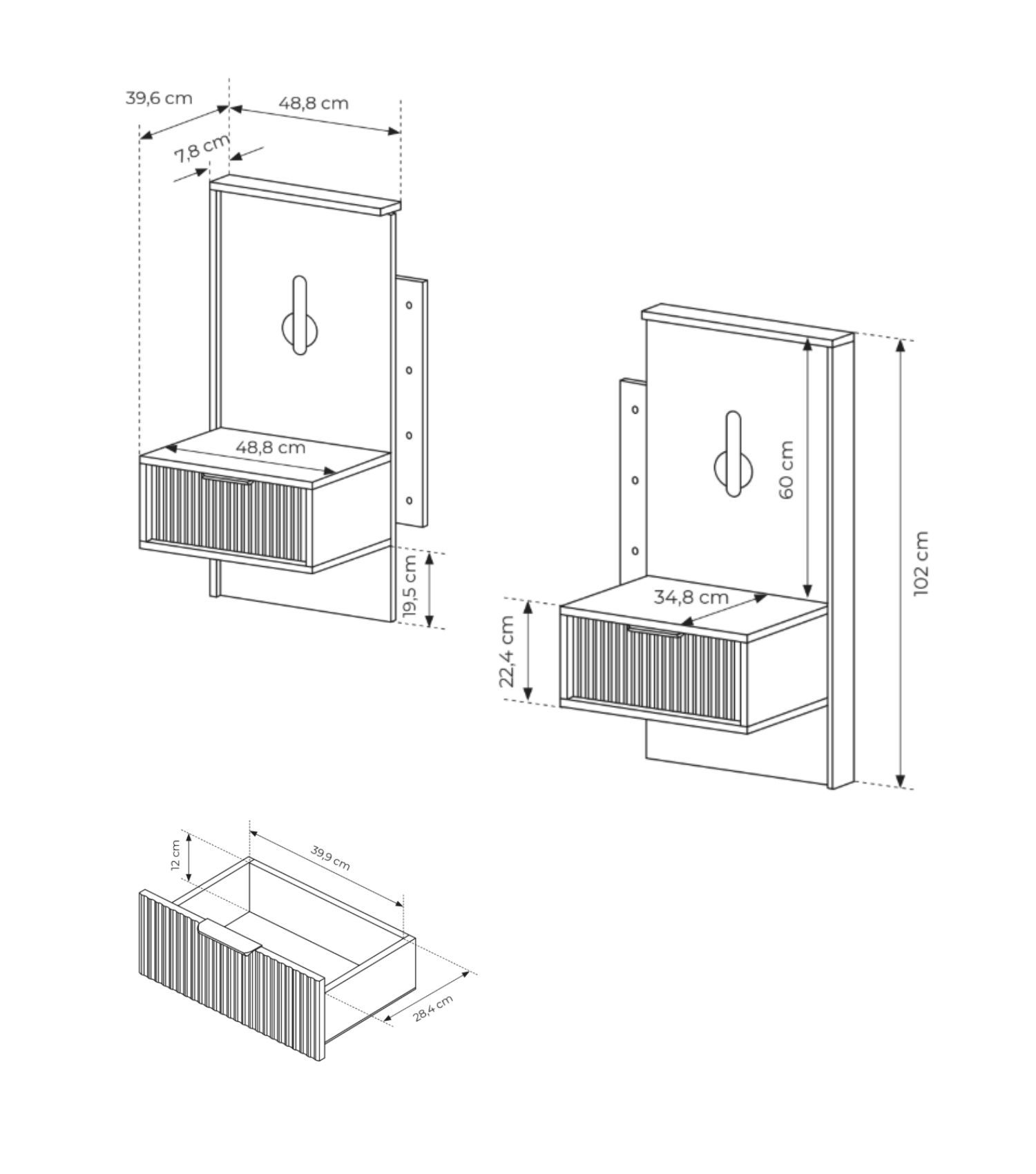 39,6 cm
48,8 cm
7,8 cm
48,8 cm
19,5 cm
60 cm
102 cm
34,8 cm
22,4 cm
12 cm
39,9 cm
28,4 cm