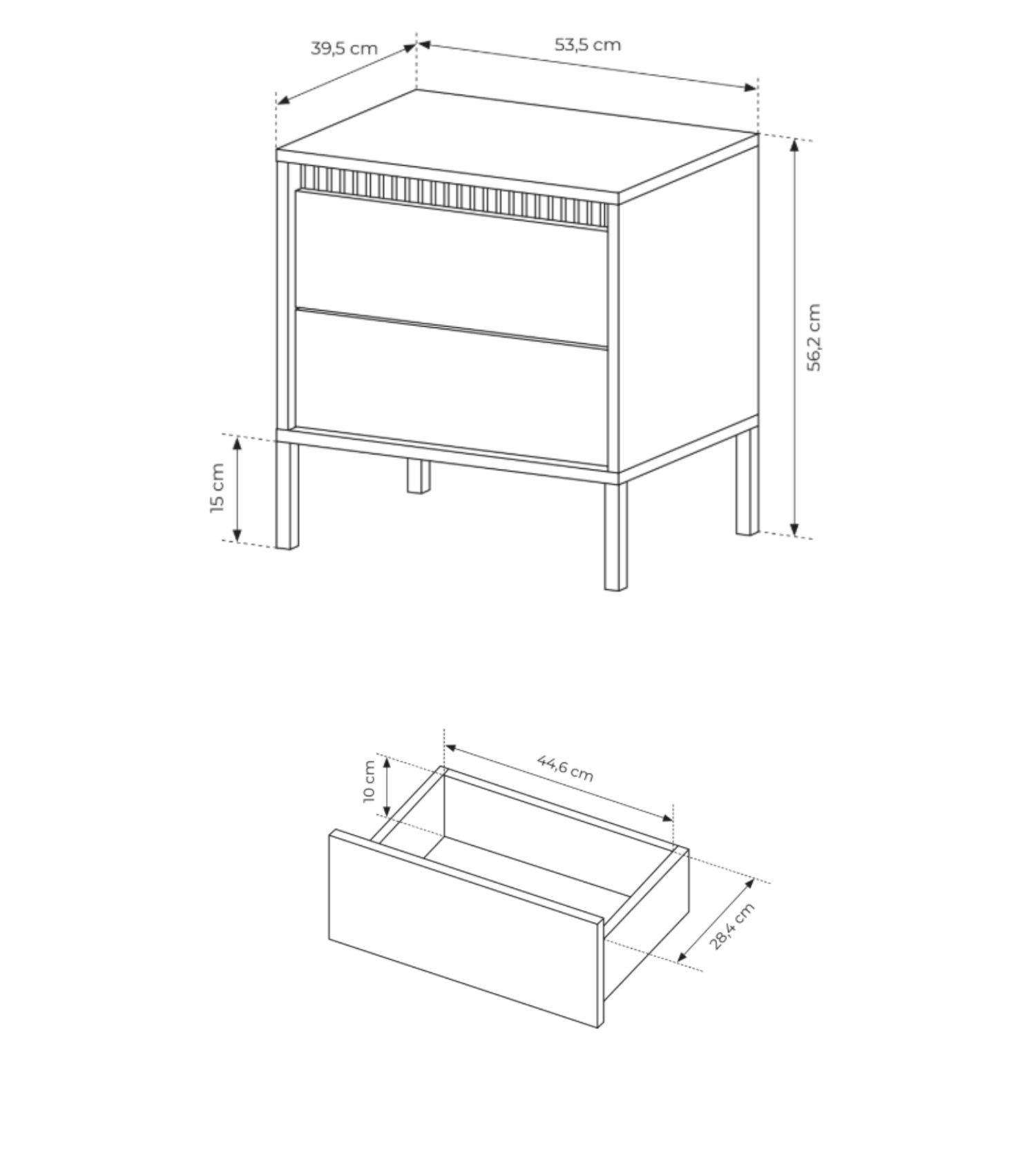 39,5 cm
53,5 cm
56,2 cm
15 cm

10 cm
44,6 cm
28,4 cm