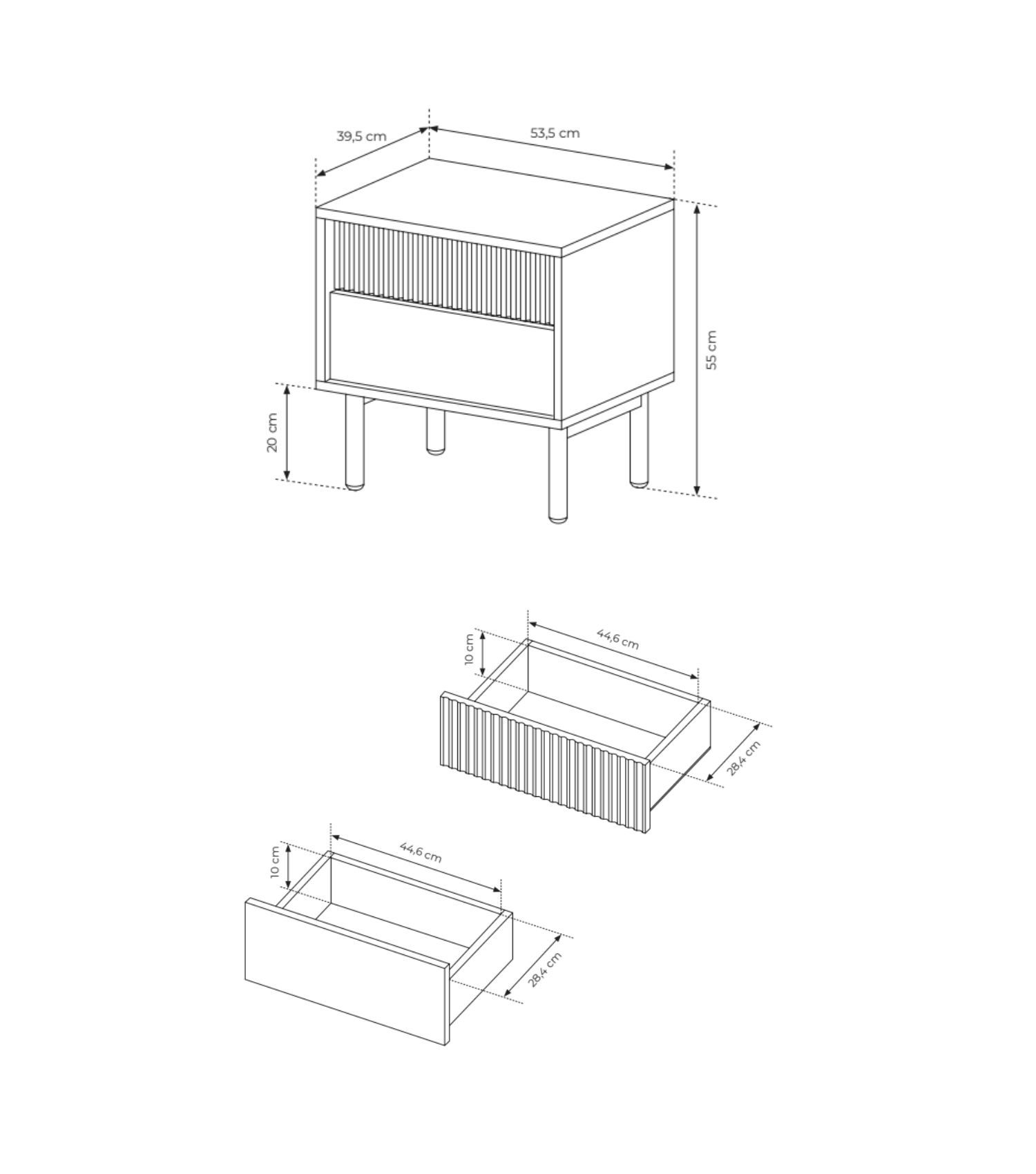 39,5 cm
53,5 cm
55 cm
20 cm

10 cm
44,6 cm
28,4 cm

10 cm
44,6 cm
28,4 cm