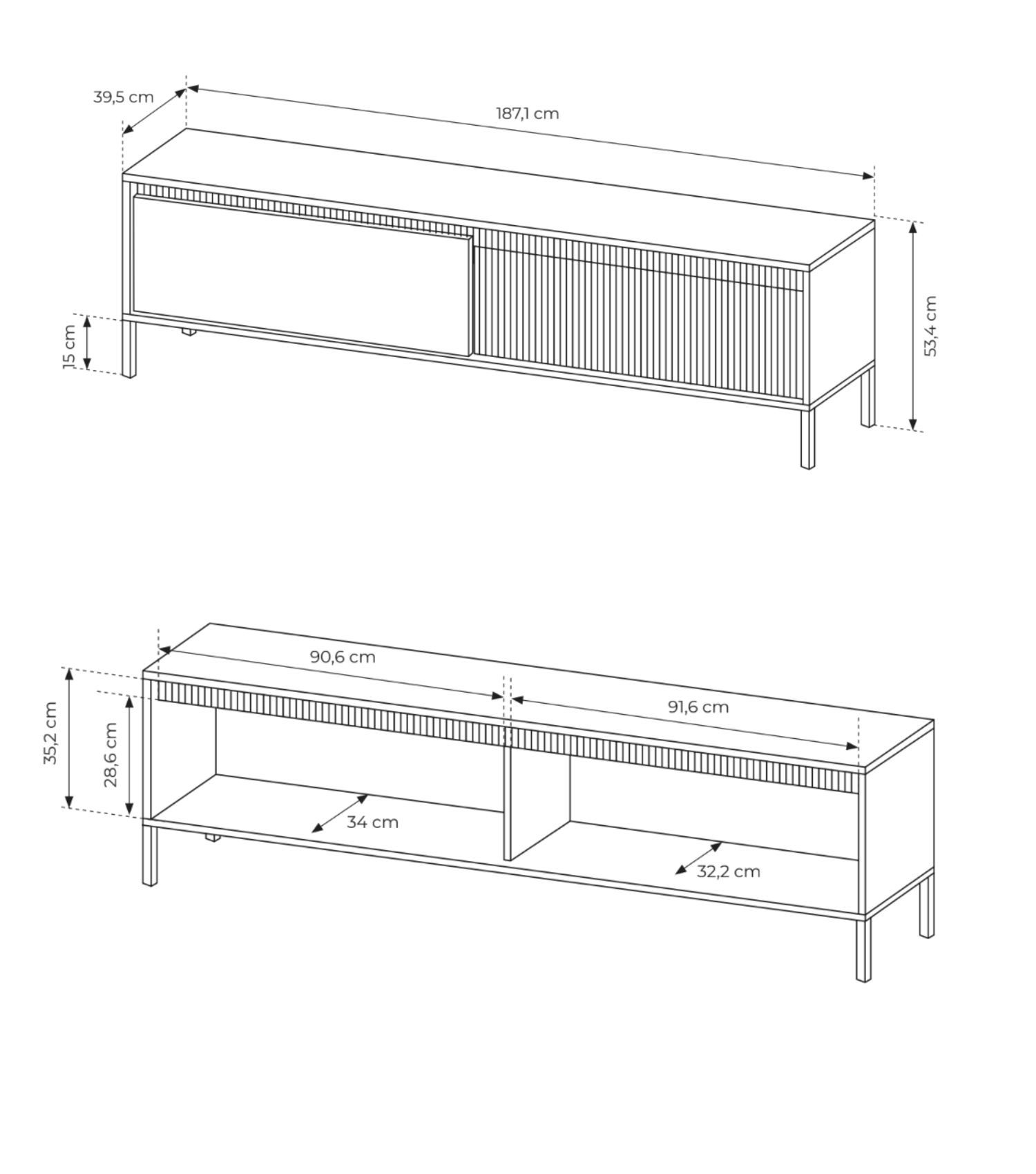 39,5 cm
187,1 cm
15 cm
53,4 cm

90,6 cm
91,6 cm
35,2 cm
28,6 cm
34 cm
32,2 cm