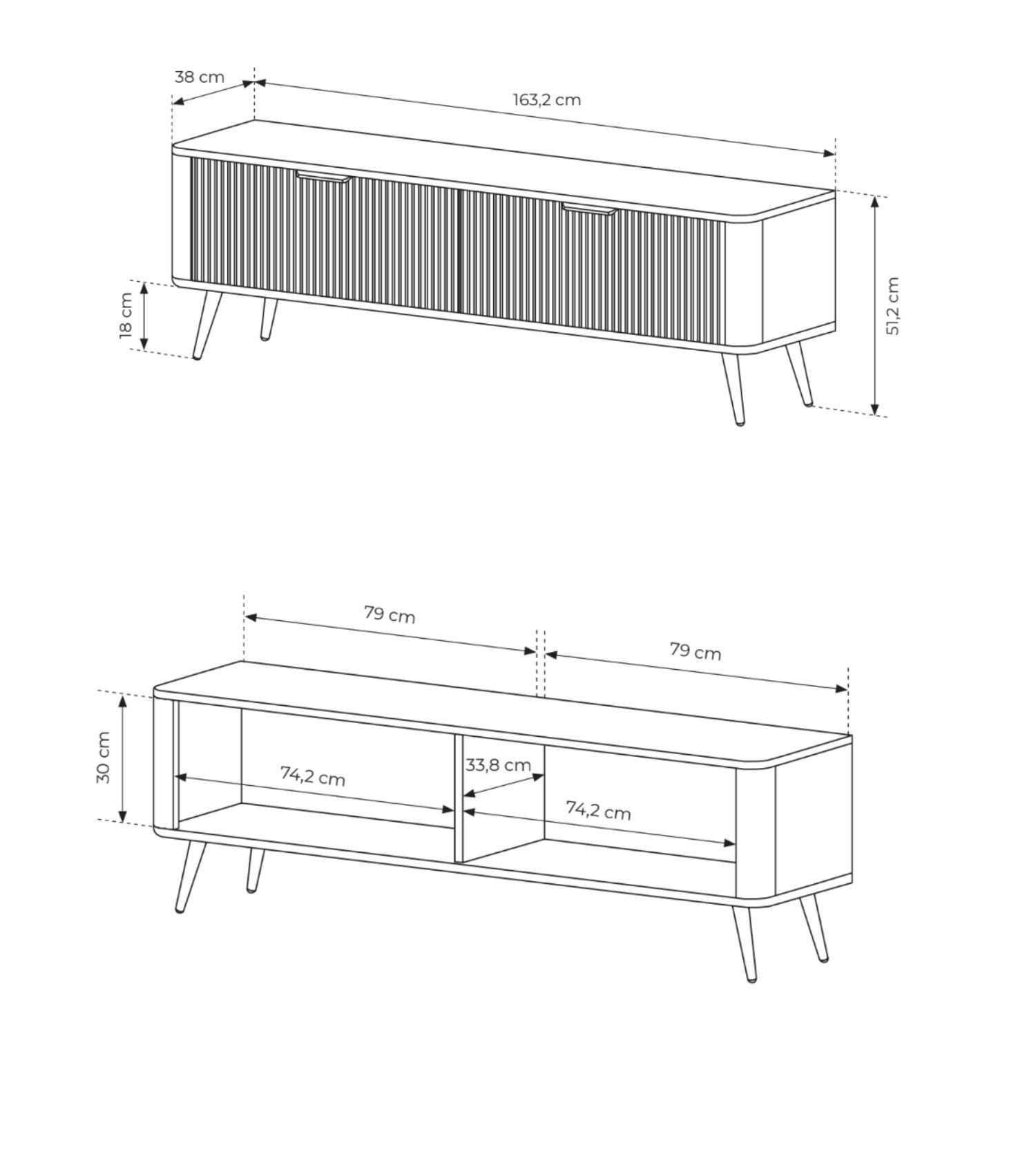 38 cm
163,2 cm
18 cm
51,2 cm

79 cm
79 cm
30 cm
74,2 cm
33,8 cm
74,2 cm