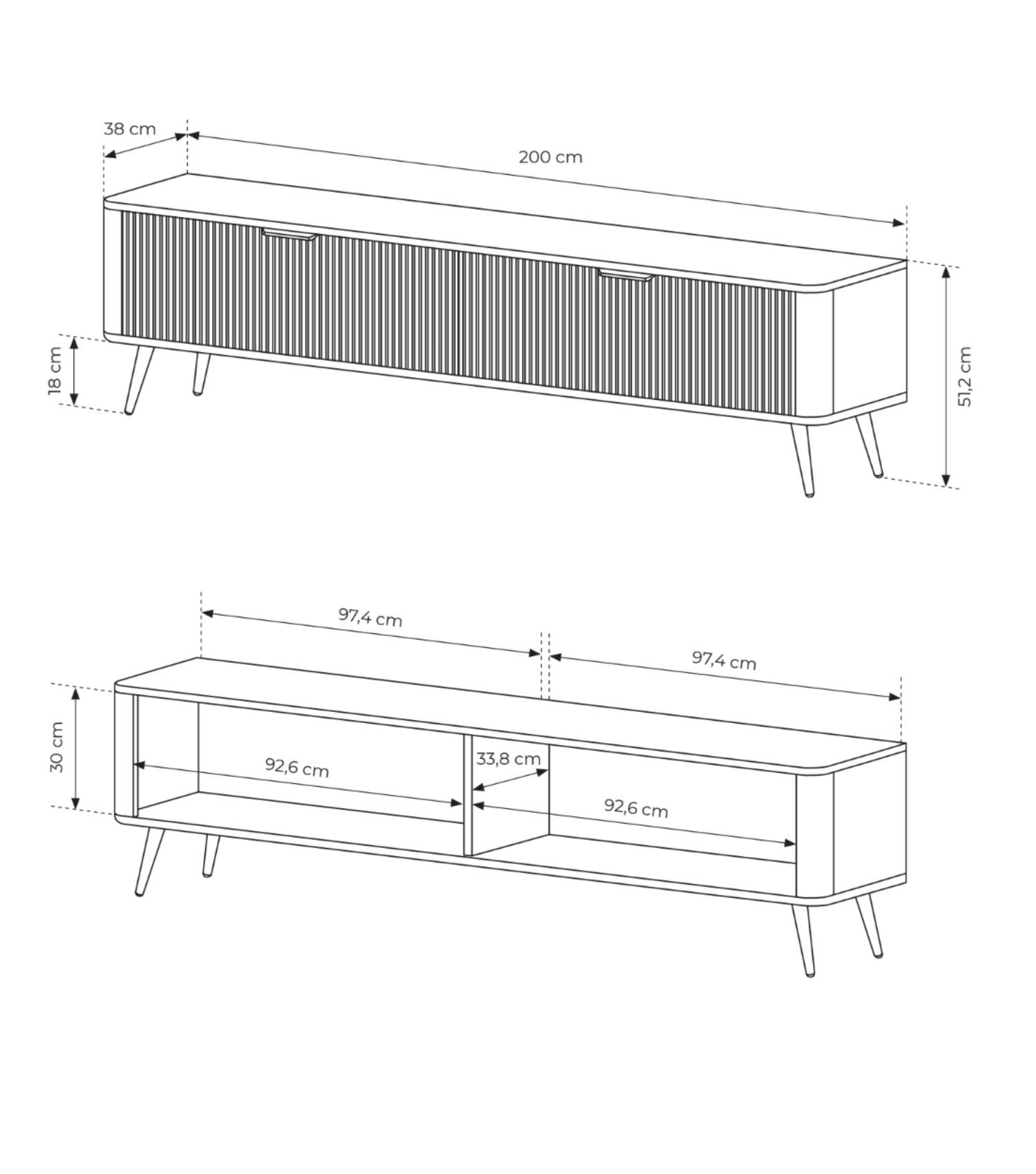 38 cm
200 cm
18 cm
51,2 cm

97,4 cm
97,4 cm
30 cm
92,6 cm
33,8 cm
92,6 cm