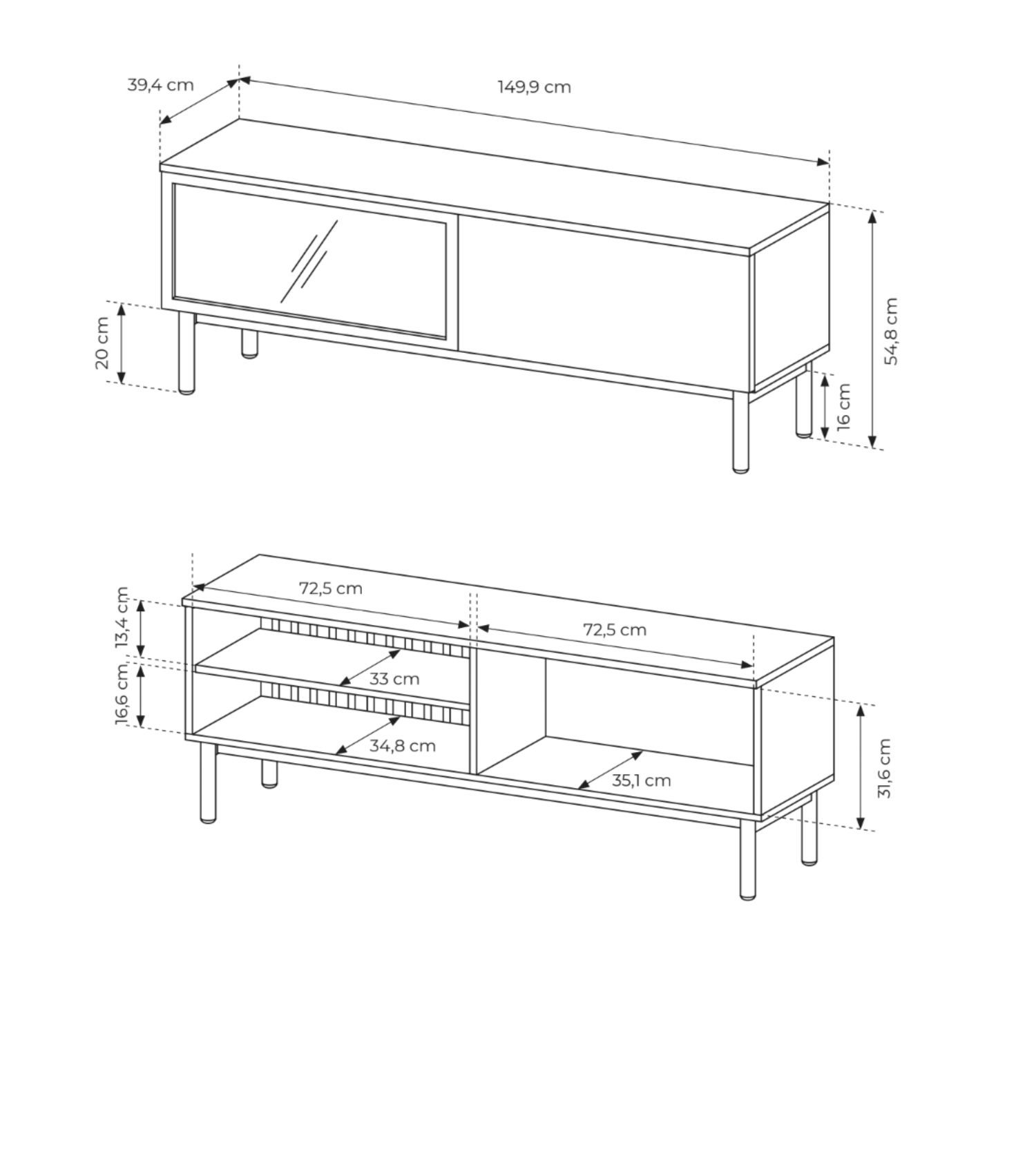 39,4 cm
149,9 cm
20 cm
54,8 cm
16 cm

72,5 cm
72,5 cm
13,4 cm
16,6 cm
33 cm
34,8 cm
35,1 cm
31,6 cm