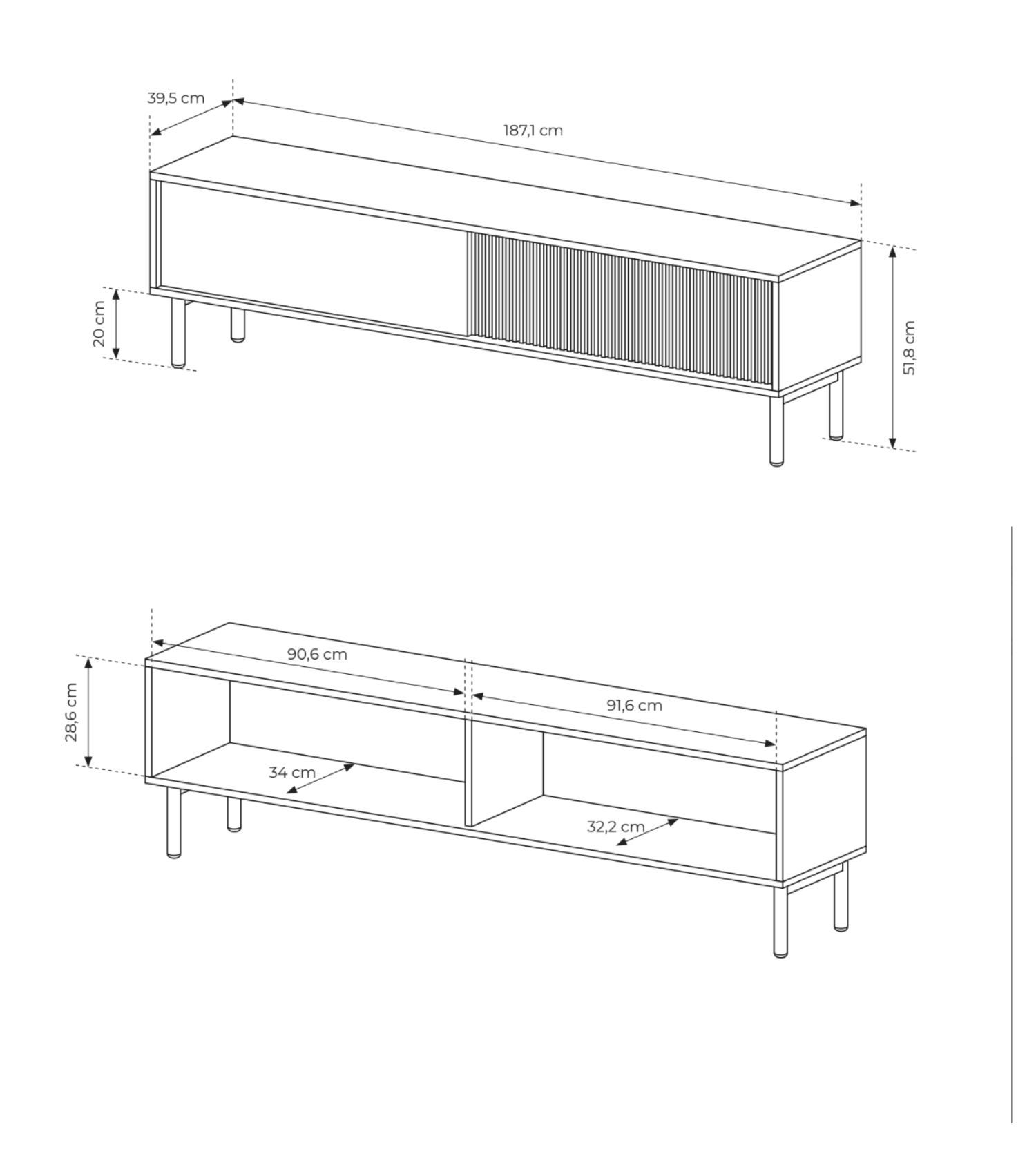 39,5 cm
187,1 cm
20 cm
51,8 cm

90,6 cm
91,6 cm
28,6 cm
34 cm
32,2 cm