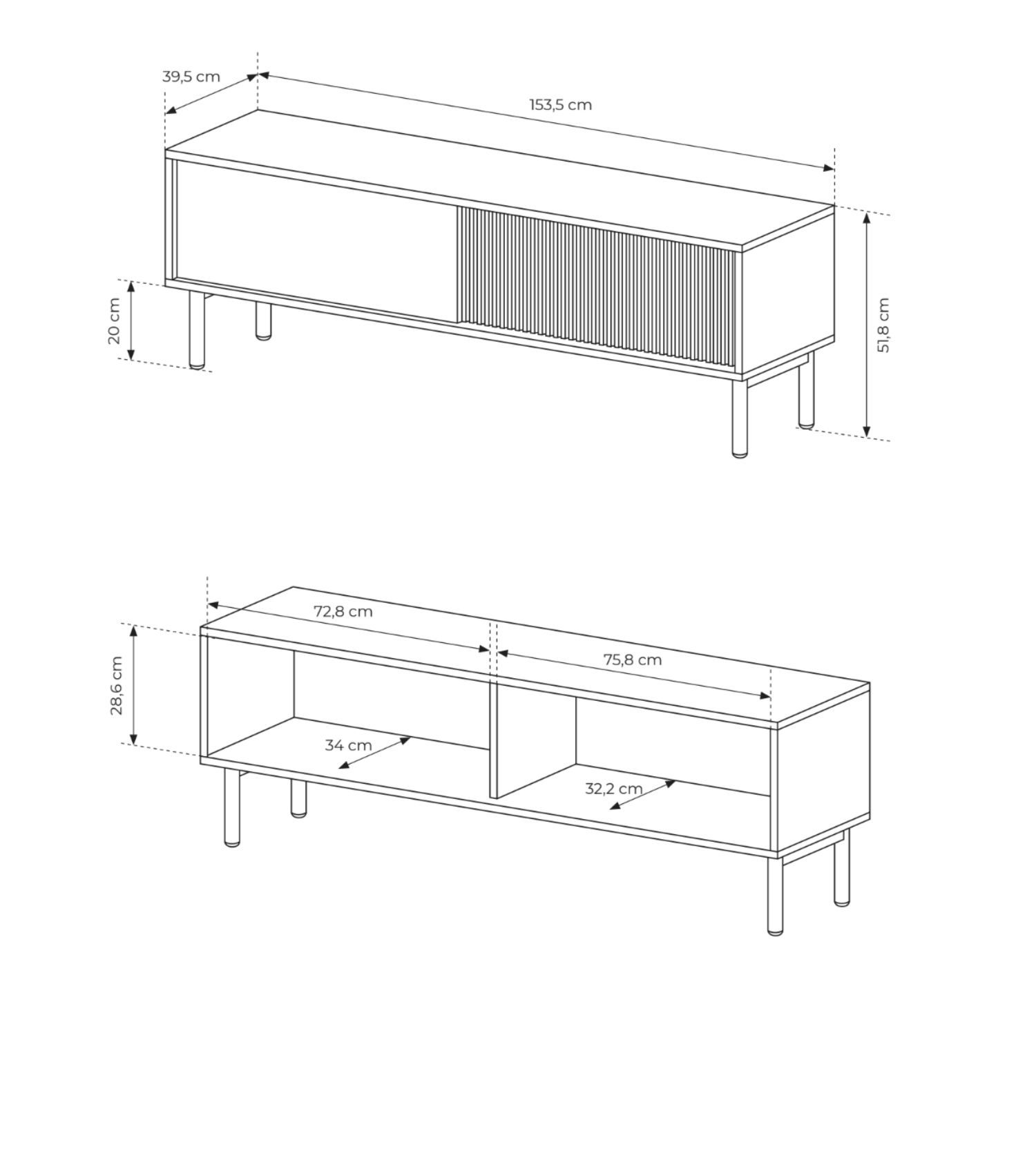 39,5 cm
153,5 cm
20 cm
51,8 cm

72,8 cm
75,8 cm
28,6 cm
34 cm
32,2 cm