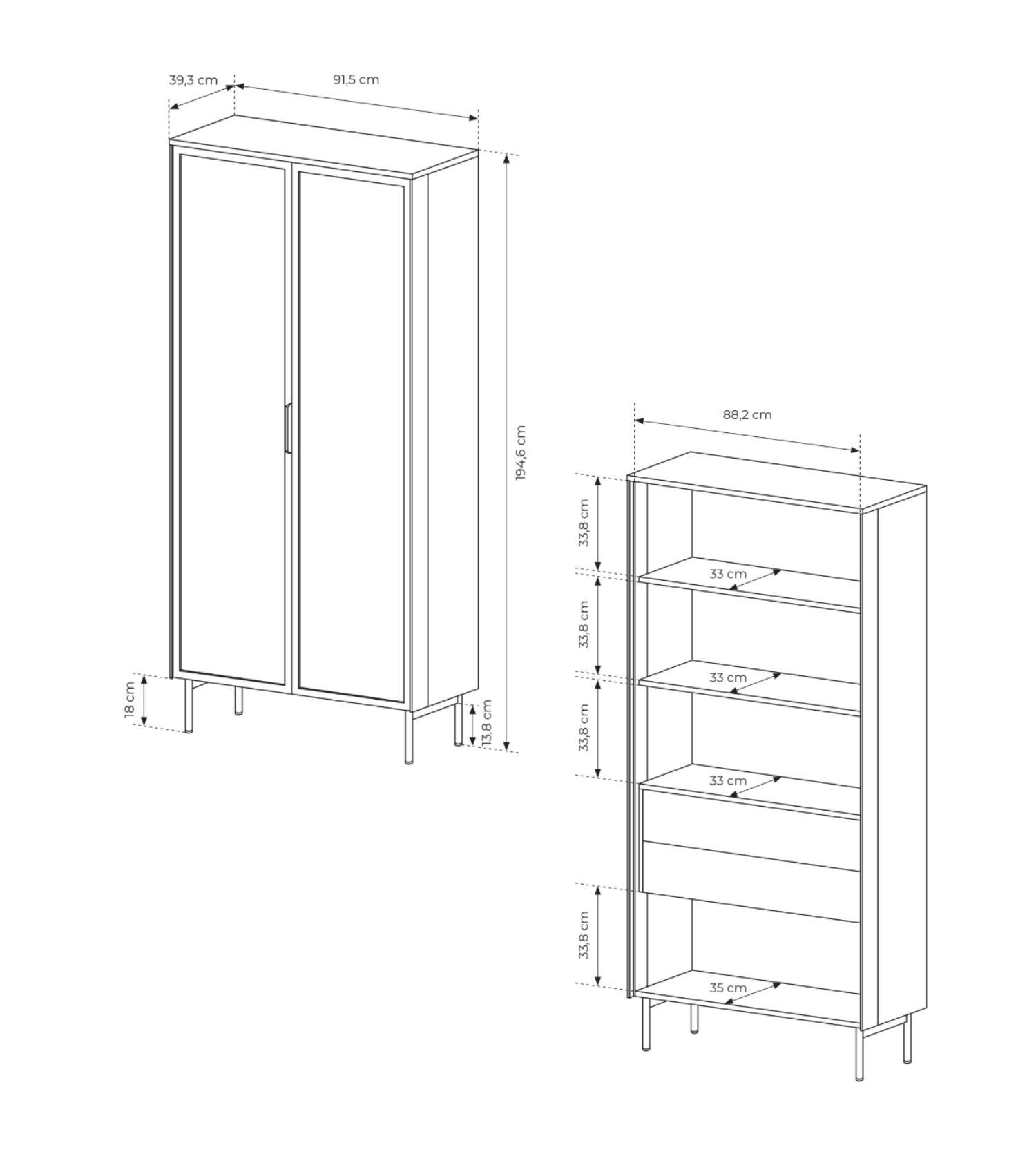 39,3 cm
91,5 cm
194,6 cm
18 cm
13,8 cm

88,2 cm
33,8 cm
33 cm
33,8 cm
33 cm
33,8 cm
33 cm
33,8 cm
35 cm