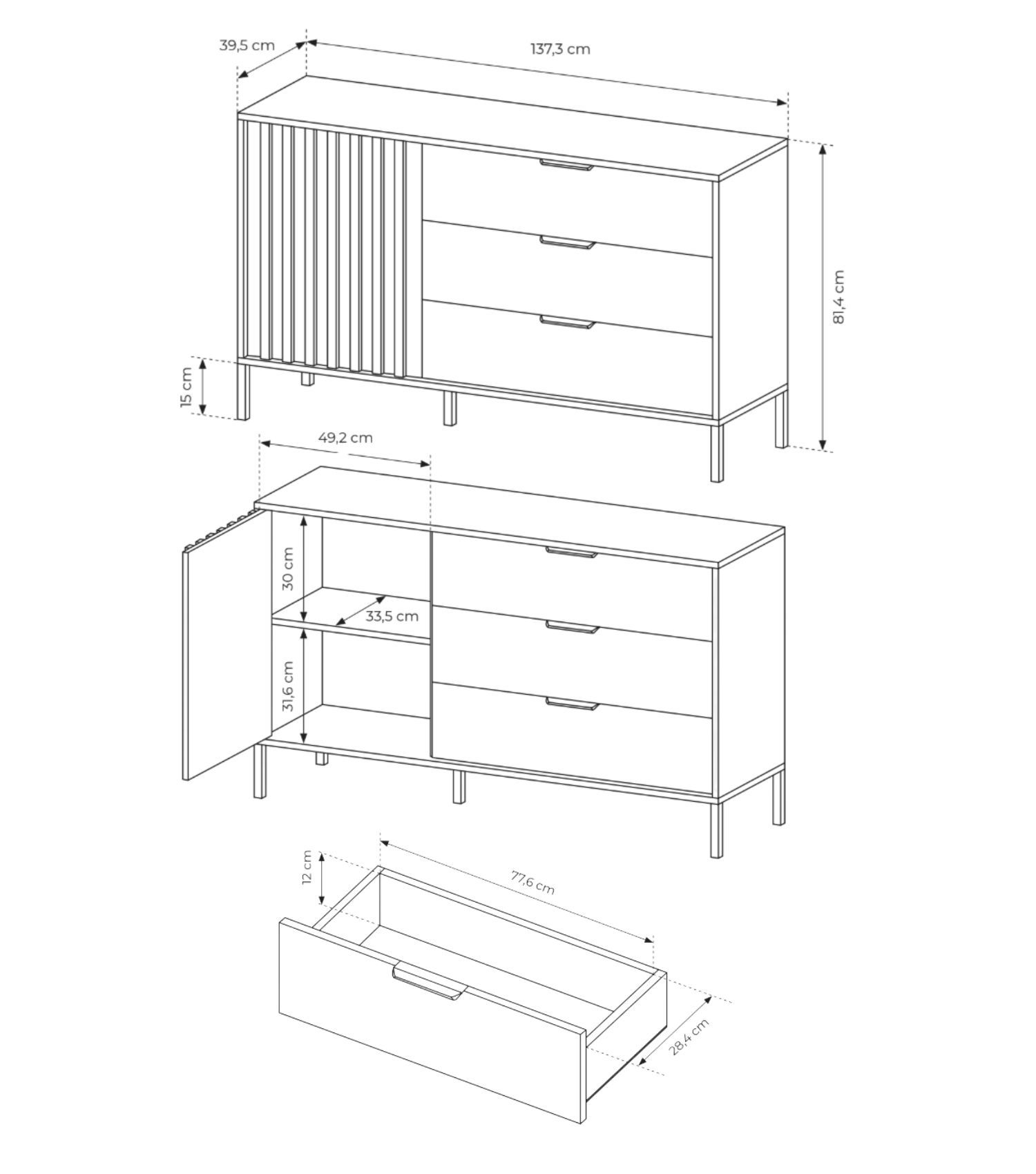 39,5 cm
137,3 cm
81,4 cm
15 cm
49,2 cm
30 cm
33,5 cm
31,6 cm
12 cm
77,6 cm
28,4 cm