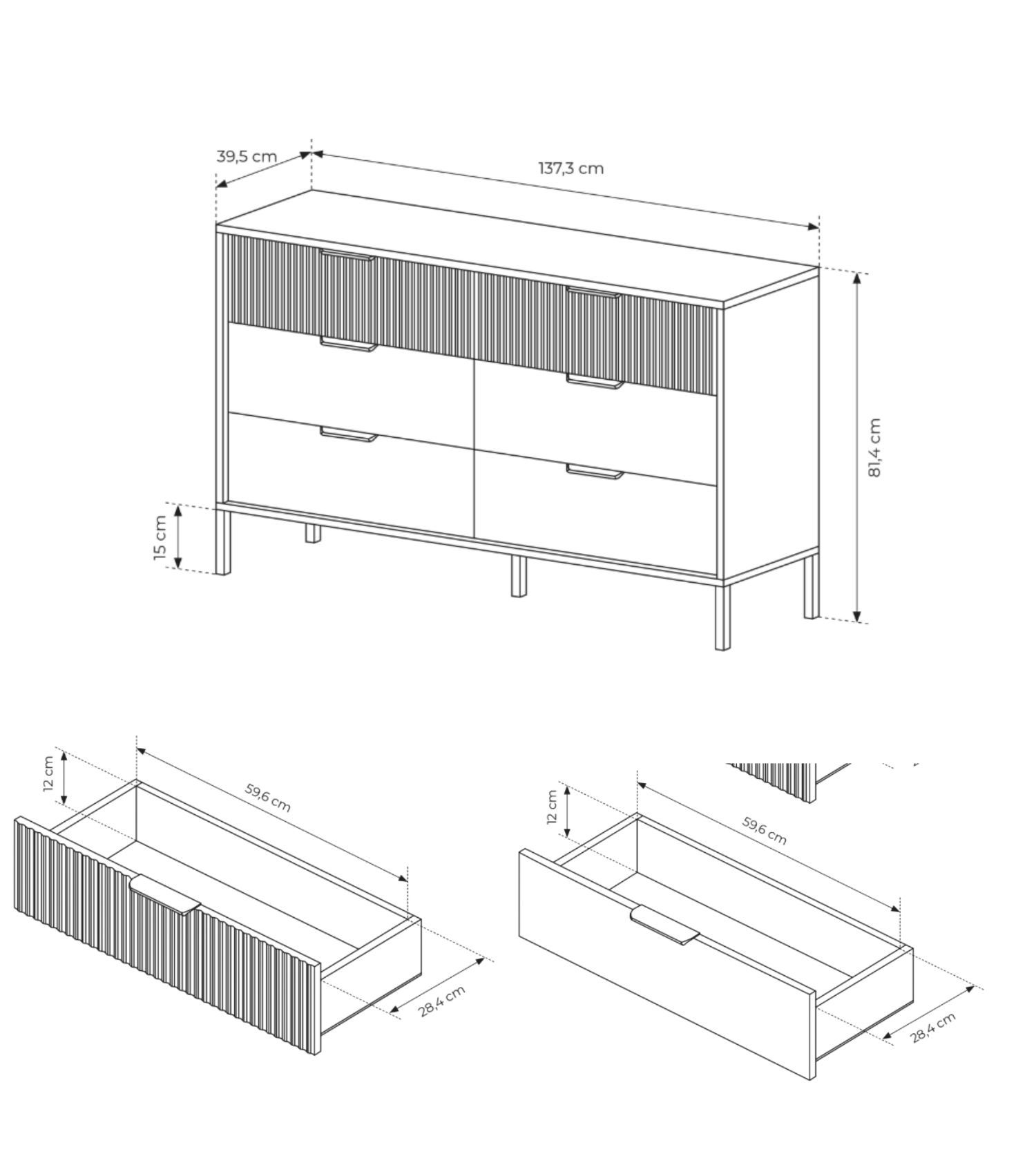 39,5 cm
137,3 cm
81,4 cm
15 cm

12 cm
59,6 cm
28,4 cm

12 cm
59,6 cm
28,4 cm