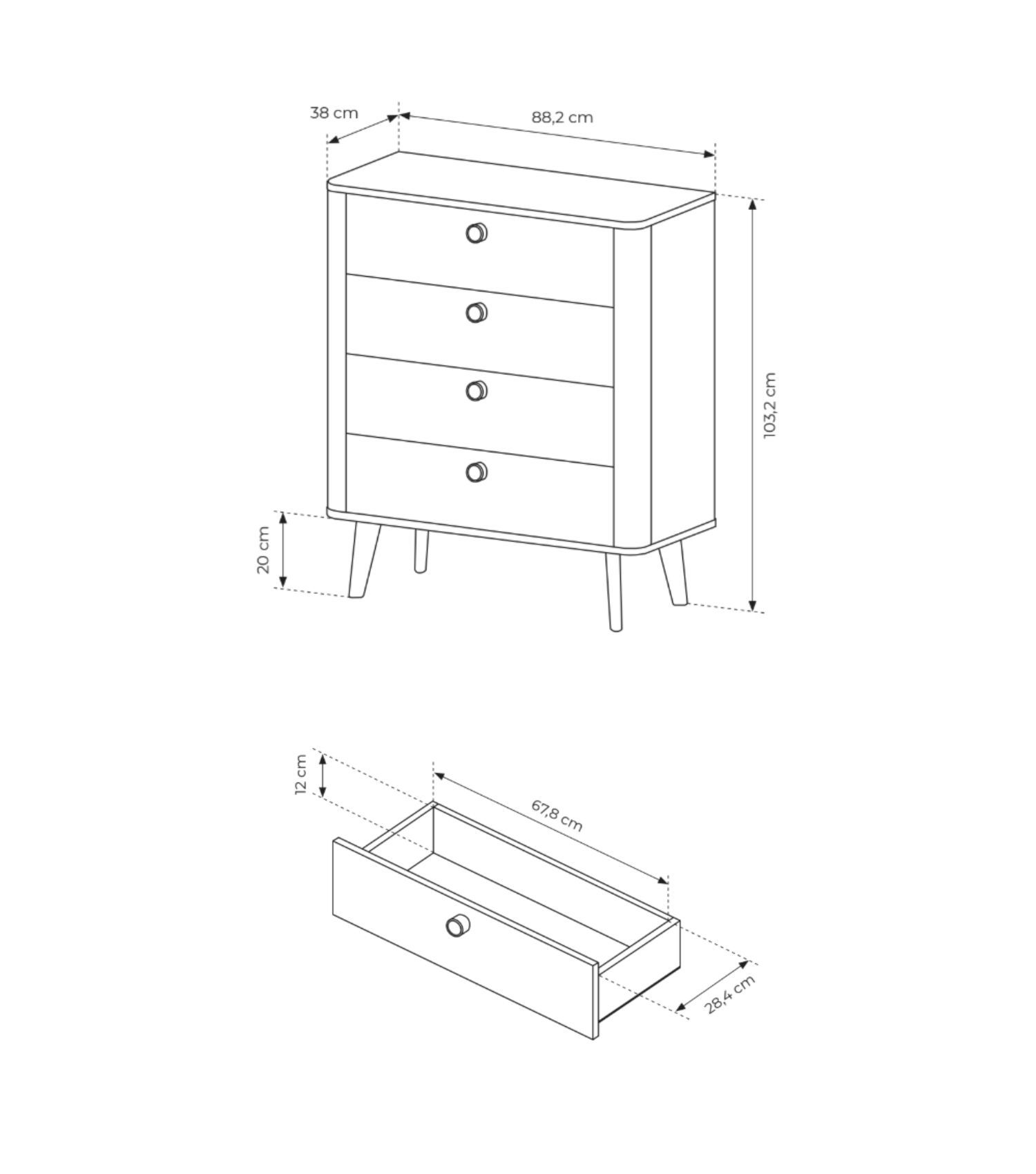 38 cm
88,2 cm
103,2 cm
20 cm
12 cm
67,8 cm
28,4 cm