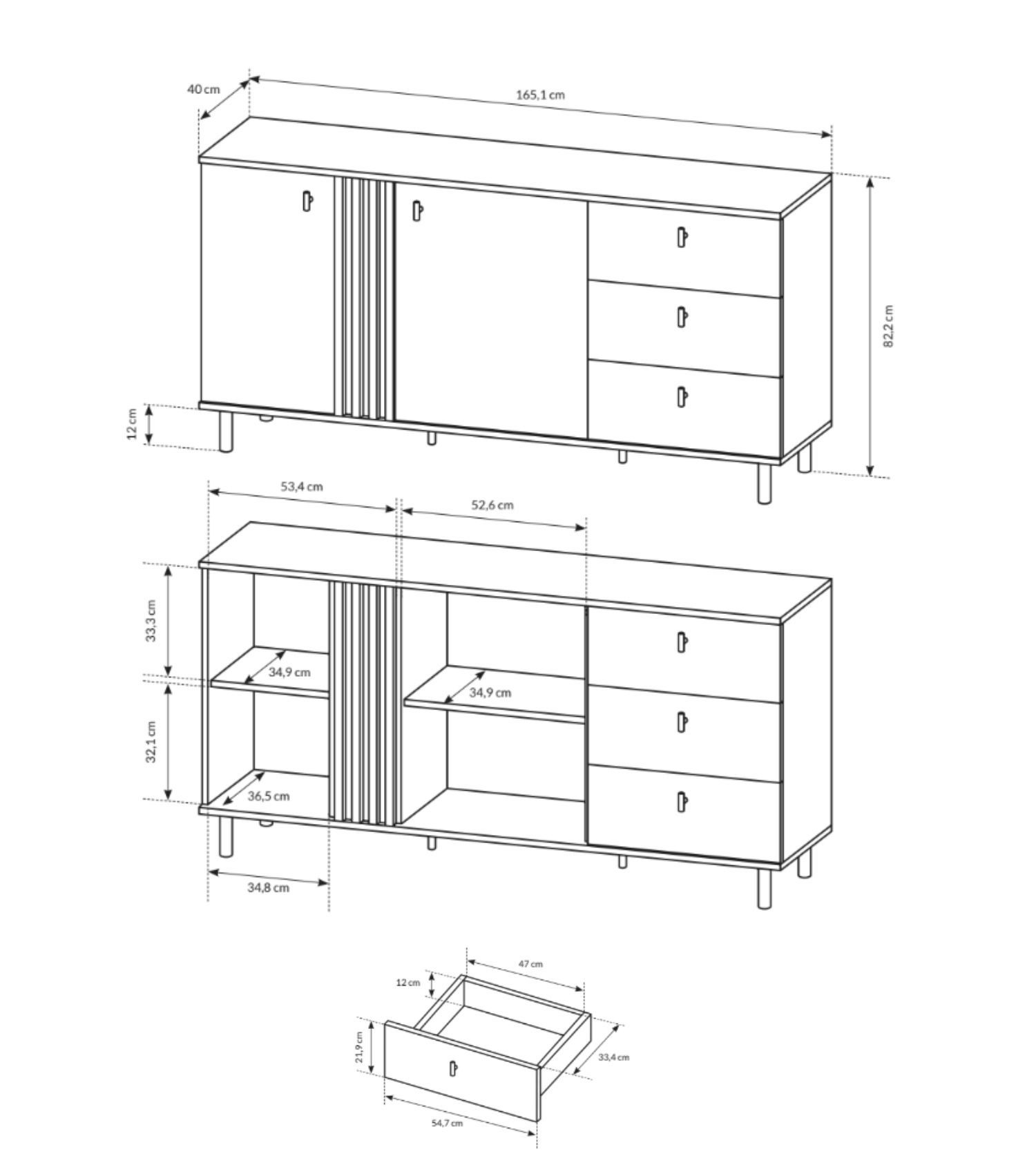 40 cm
165,1 cm
82,2 cm
12 cm
53,4 cm
52,6 cm
33,3 cm
34,9 cm
34,9 cm
32,1 cm
36,5 cm
34,8 cm
47 cm
12 cm
21,9 cm
33,4 cm
54,7 cm