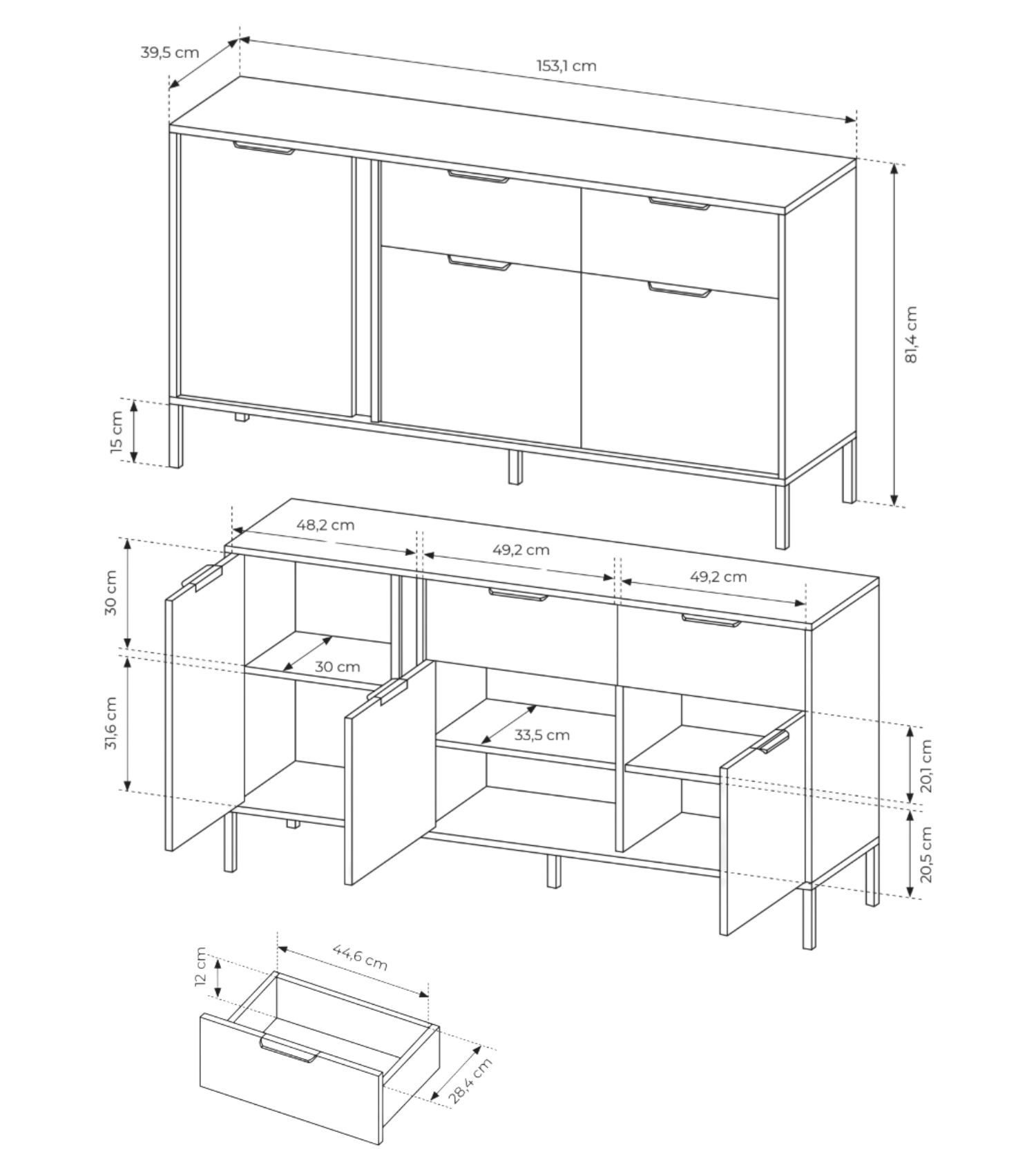 39,5 cm
153,1 cm
81,4 cm
15 cm
48,2 cm
49,2 cm
49,2 cm
30 cm
30 cm
31,6 cm
33,5 cm
20,1 cm
20,5 cm
12 cm
44,6 cm
28,4 cm