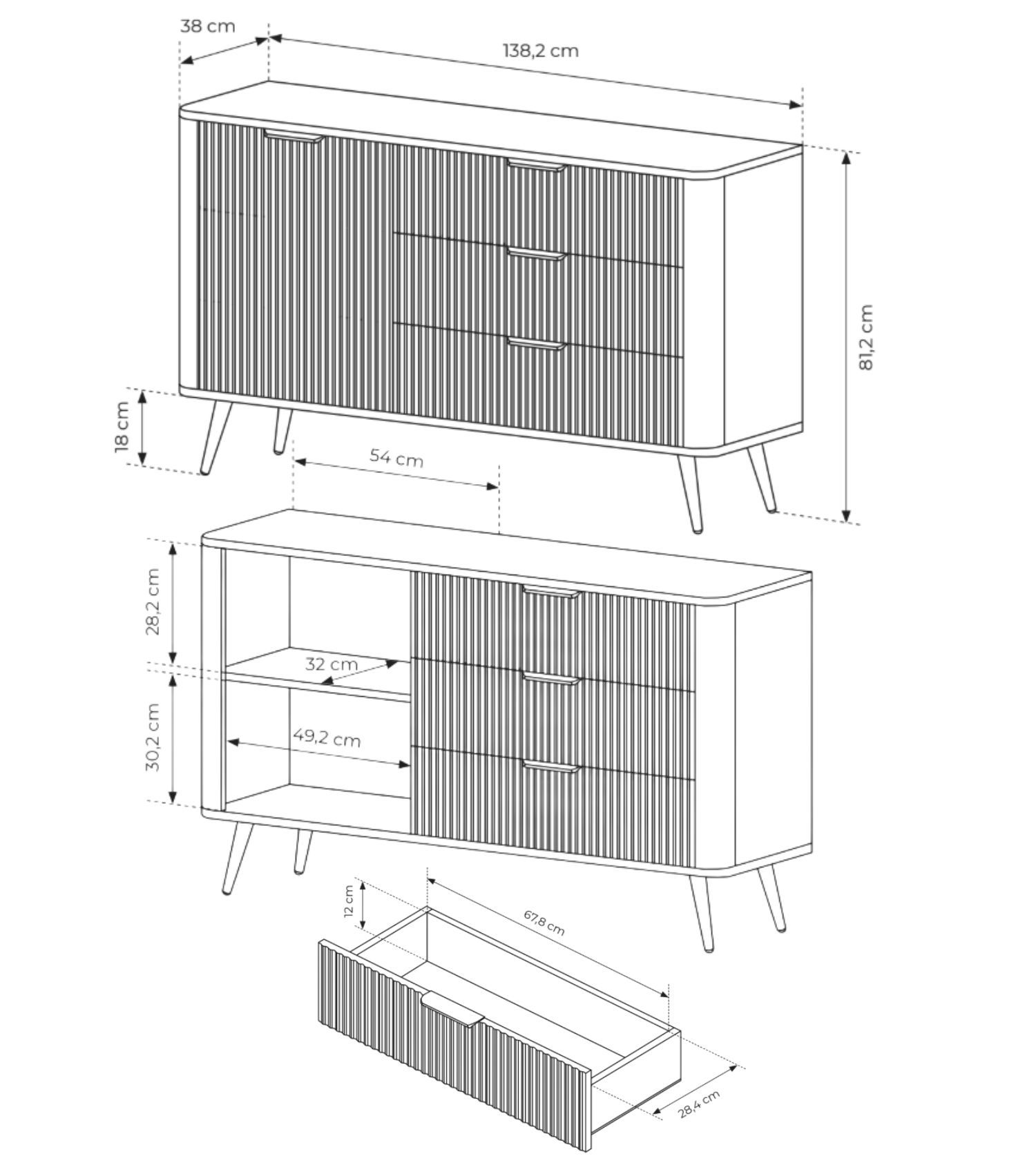 38 cm
138,2 cm
81,2 cm
18 cm
54 cm
28,2 cm
32 cm
30,2 cm
49,2 cm
12 cm
67,8 cm
28,4 cm