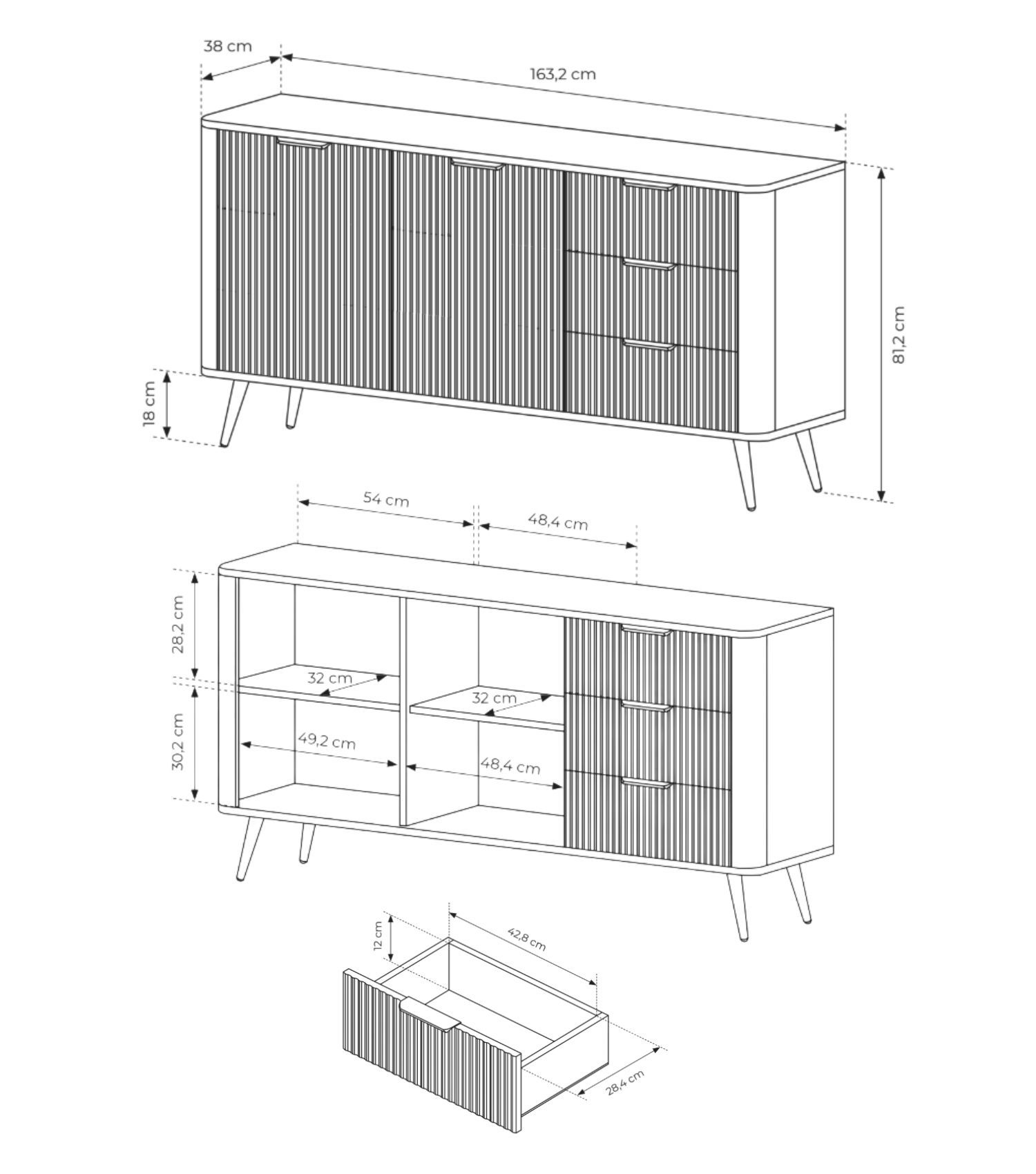 38 cm
163,2 cm
81,2 cm
18 cm
54 cm
48,4 cm
28,2 cm
32 cm
32 cm
30,2 cm
49,2 cm
48,4 cm
12 cm
42,8 cm
28,4 cm