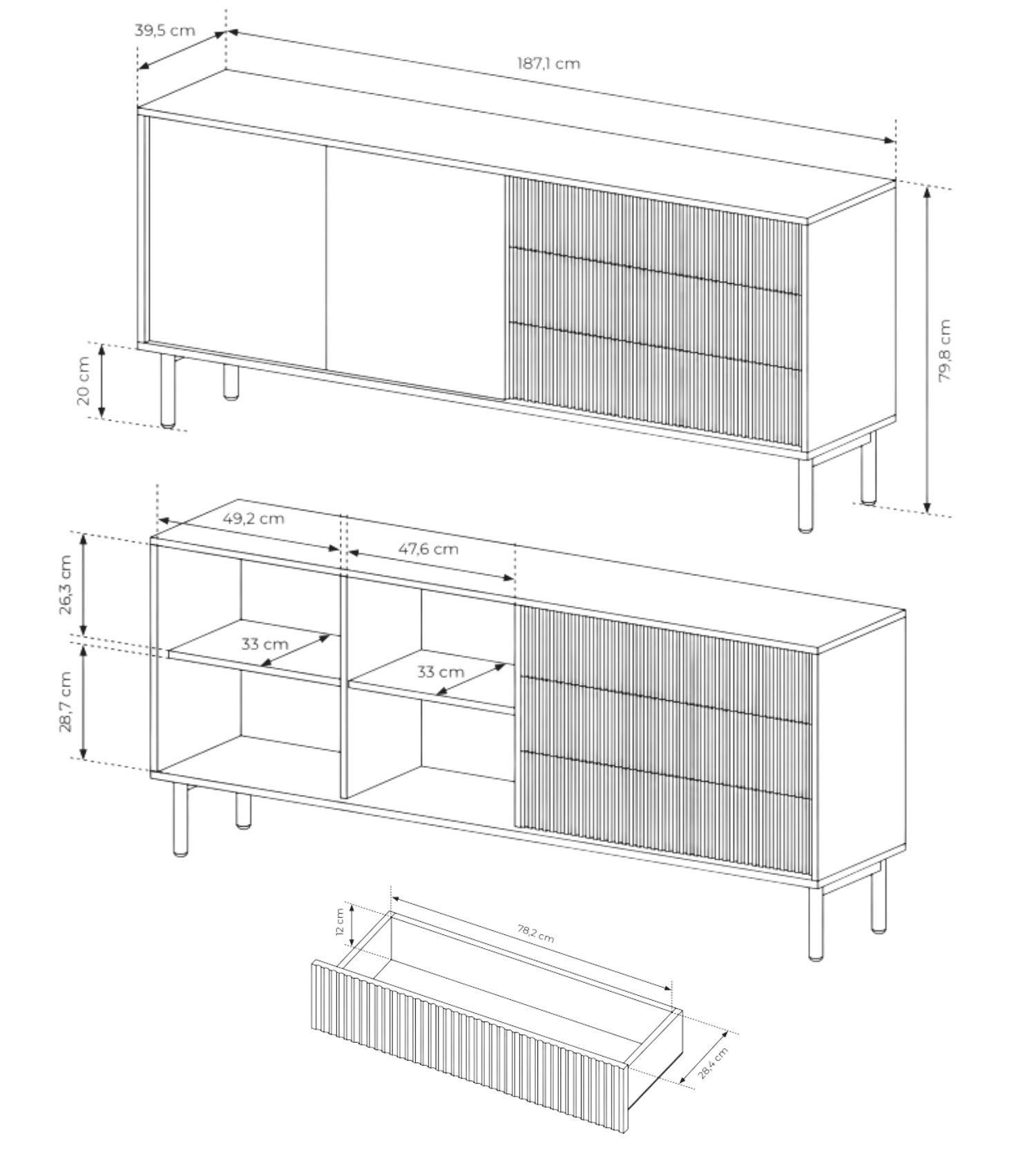 39,5 cm
187,1 cm
20 cm
79,8 cm
49,2 cm
47,6 cm
26,3 cm
33 cm
33 cm
28,7 cm
12 cm
78,2 cm
28,4 cm