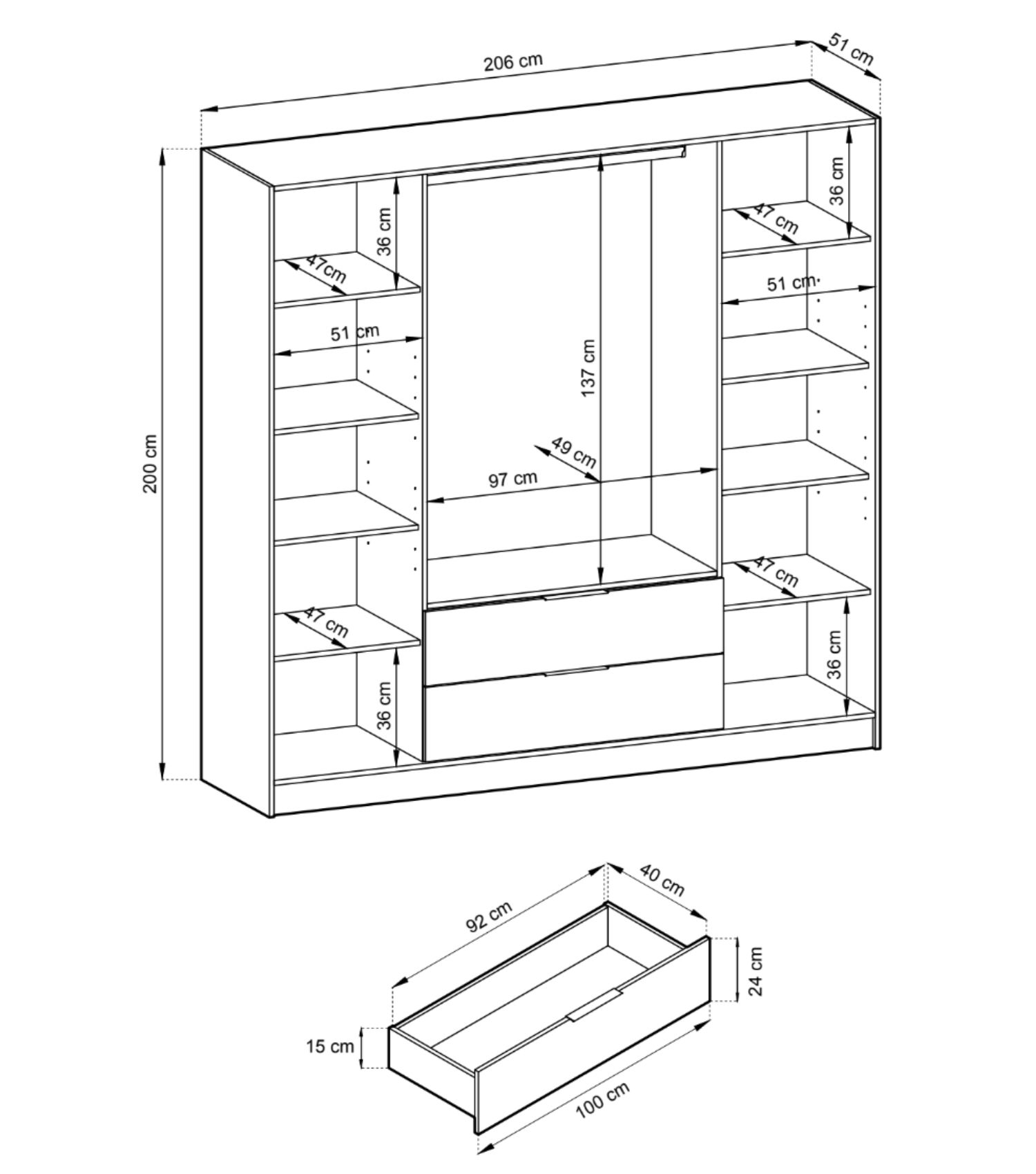 206 cm
51 cm
200 cm
36 cm
47cm
51 cm
47 cm
36 cm
137 cm
49 cm
97 cm
36 cm
47 cm
51 cm
47 cm
36 cm
92 cm
40 cm
24 cm
15 cm
100 cm