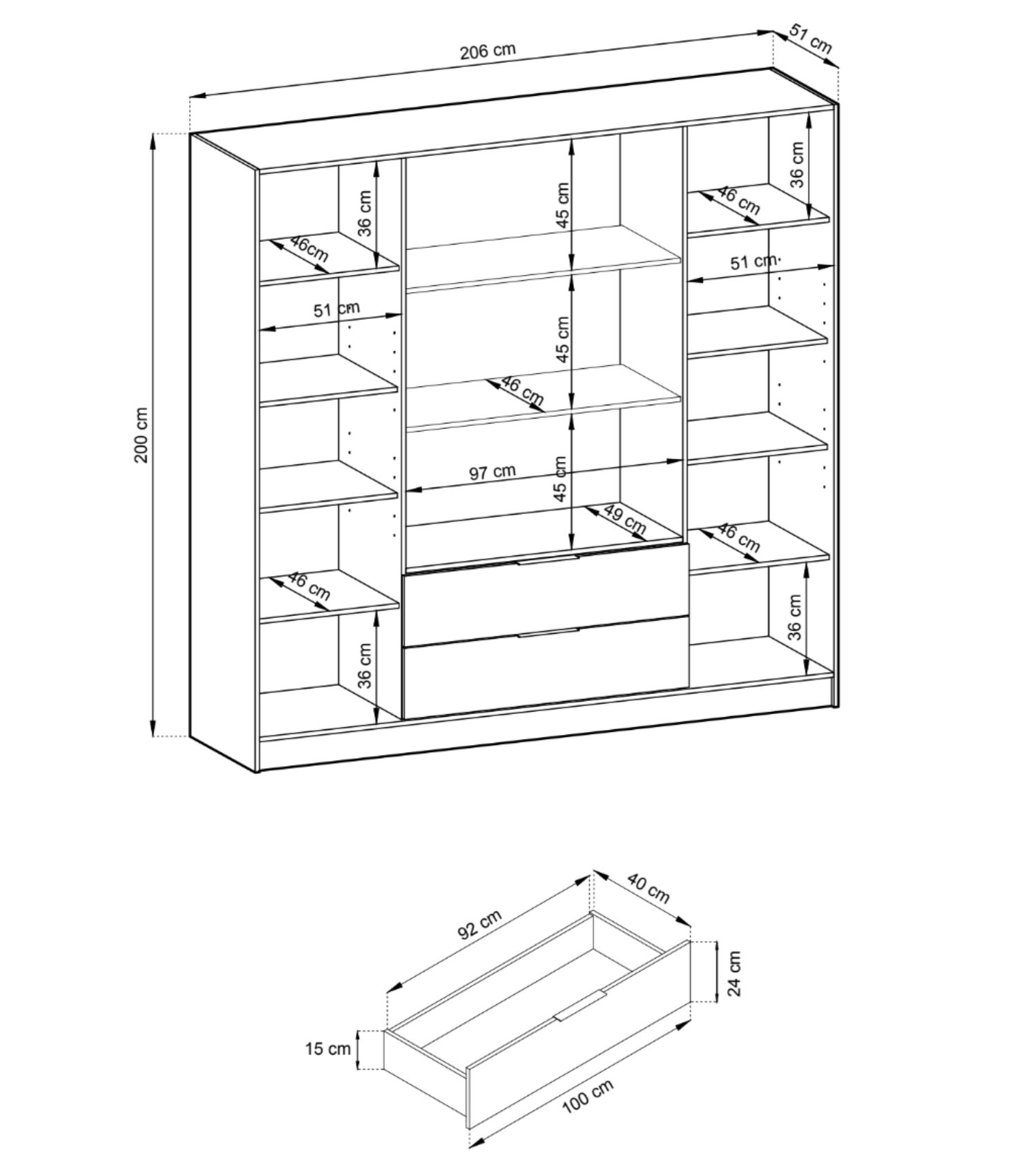 206 cm
51 cm
200 cm
36 cm
46cm
51 cm
46 cm
36 cm
45 cm
45 cm
46 cm
97 cm
45 cm
49 cm
36 cm
46 cm
51 cm
46 cm
36 cm
92 cm
40 cm
24 cm
15 cm
100 cm