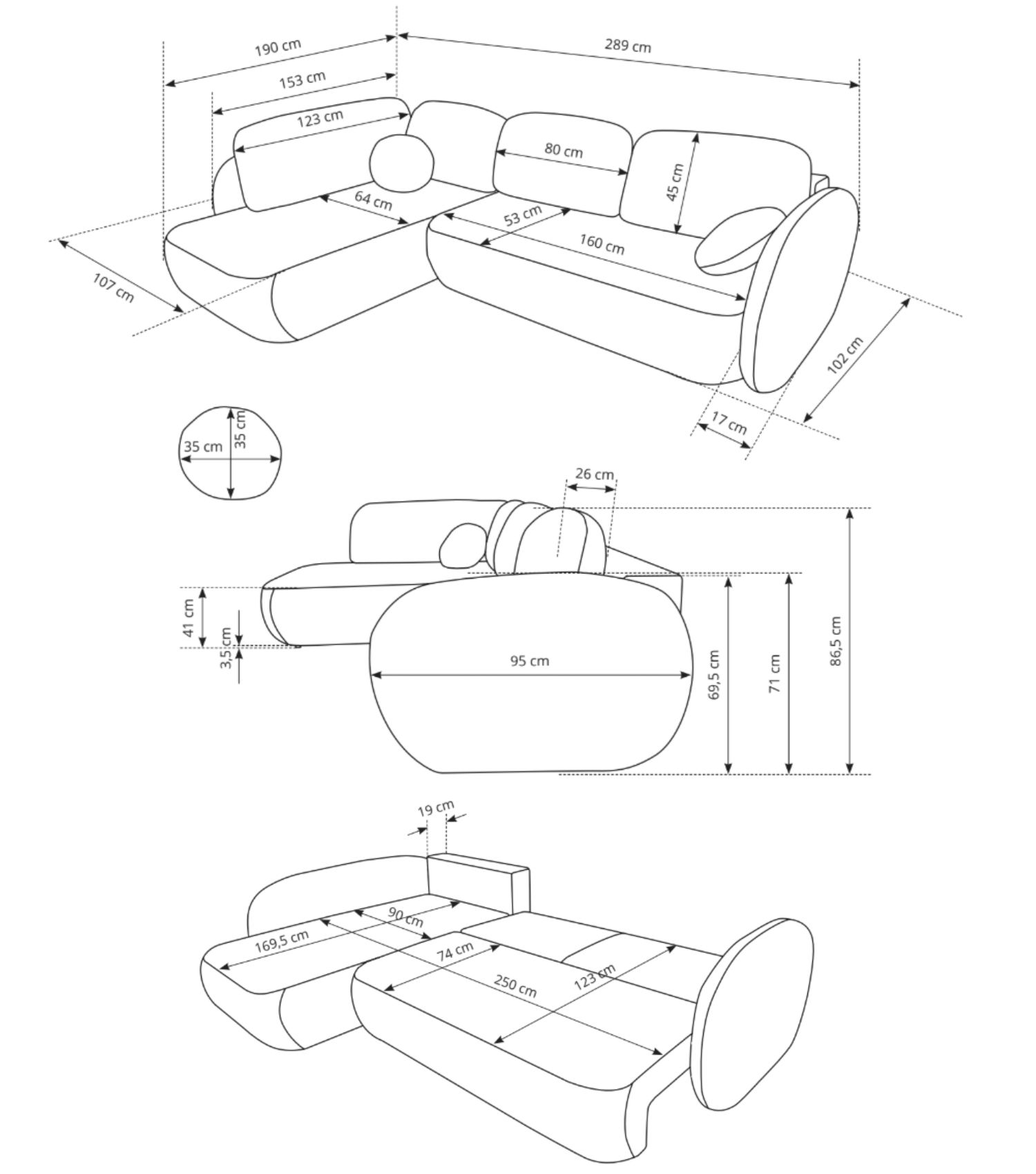 190 cm
289 cm
153 cm
123 cm
80 cm
45 cm
64 cm
53 cm
160 cm
107 cm
102 cm
17 cm
35 cm
35 cm
26 cm
41 cm
3,5 cm
95 cm
69,5 cm
71 cm
86,5 cm
19 cm
90 cm
169,5 cm
74 cm
250 cm
123 cm